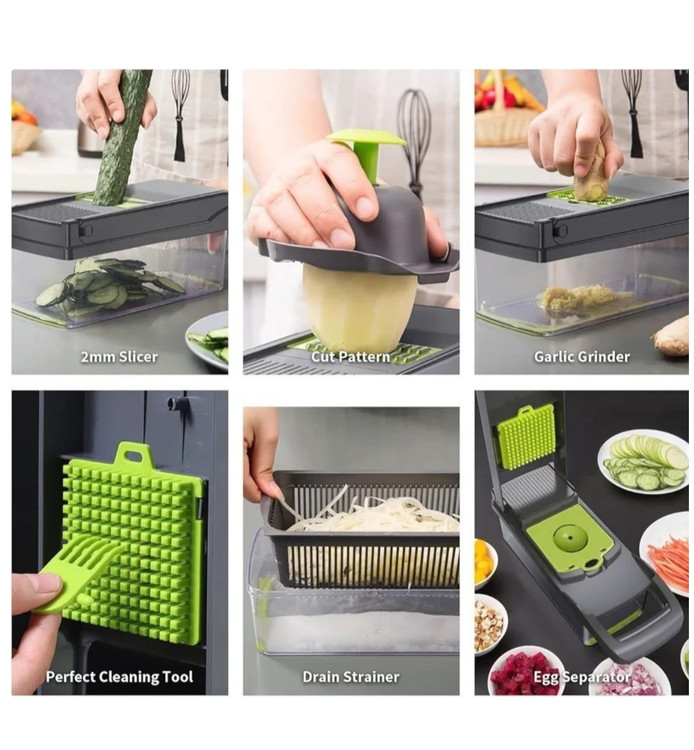 2mm Slicer

Cut Pattern

Garlic Grinder

Perfect Cleaning Tool

Drain Strainer

Egg Separator